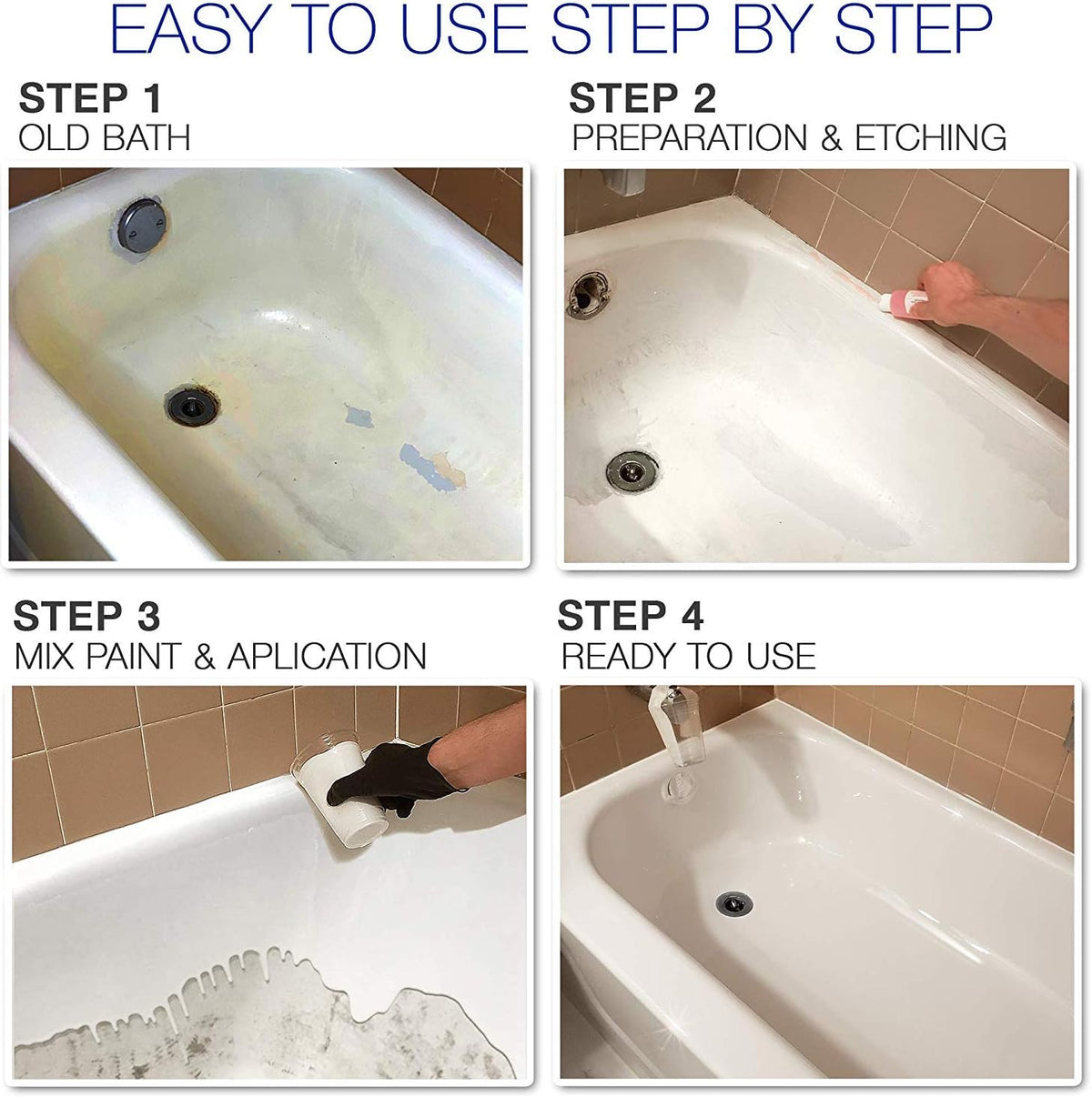 EASY TO USE STEP BY STEP

STEP 1
OLD BATH

STEP 2
PREPARATION & ETCHING

STEP 3
MIX PAINT & APLICATION

STEP 4
READY TO USE